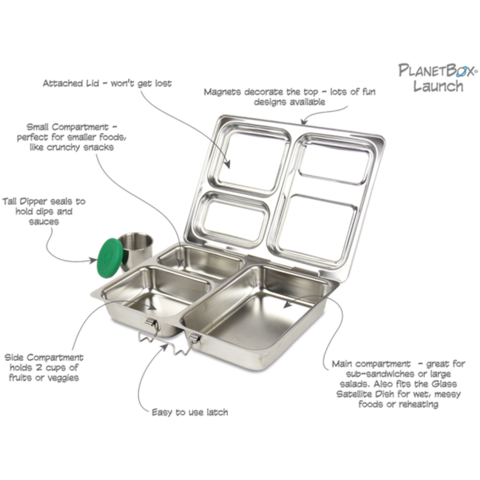 PLANETBOX®
Launch

Attached Lid - won't get lost

Magnets decorate the top - lots of fun designs available

Small Compartment - perfect for smaller foods, like crunchy snacks

Tall Dipper seals to hold dips and sauces

Side Compartment holds 2 cups of fruits or veggies

Easy to use latch

Main compartment - great for sub-sandwiches or large salads. Also fits the Glass Satellite Dish for wet, messy foods or reheating